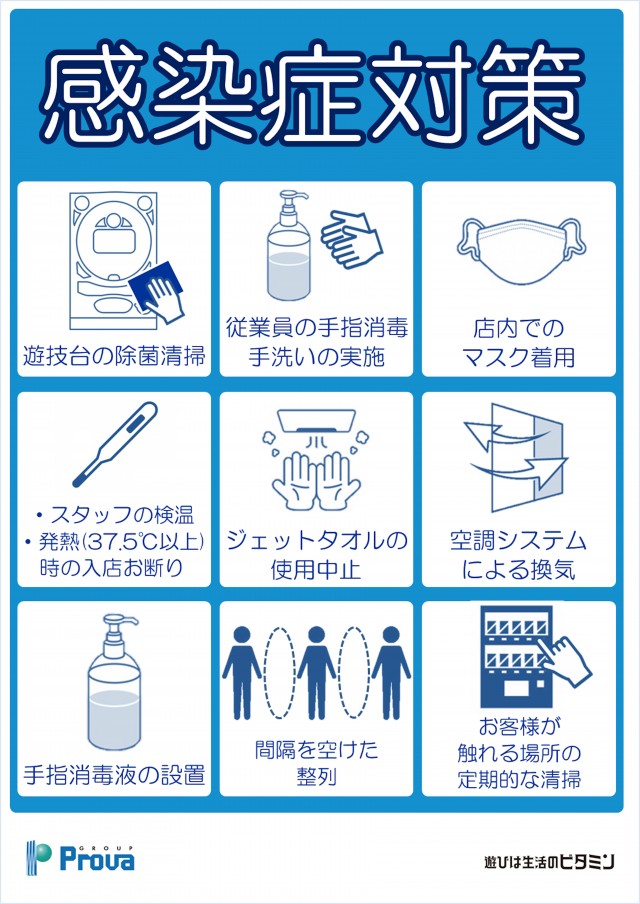 感染症対策

遊技台の除菌清掃

従業員の手指消毒
手洗いの実施

店内での
マスク着用

・スタッフの検温
・発熱(37.5℃以上)
時の入店お断り

ジェットタオルの
使用中止

空調システム
による換気

手指消毒液の設置

間隔を空けた
整列

お客様が
触れる場所の
定期的な清掃

GROUP
Prova

遊びは生活のビタミン