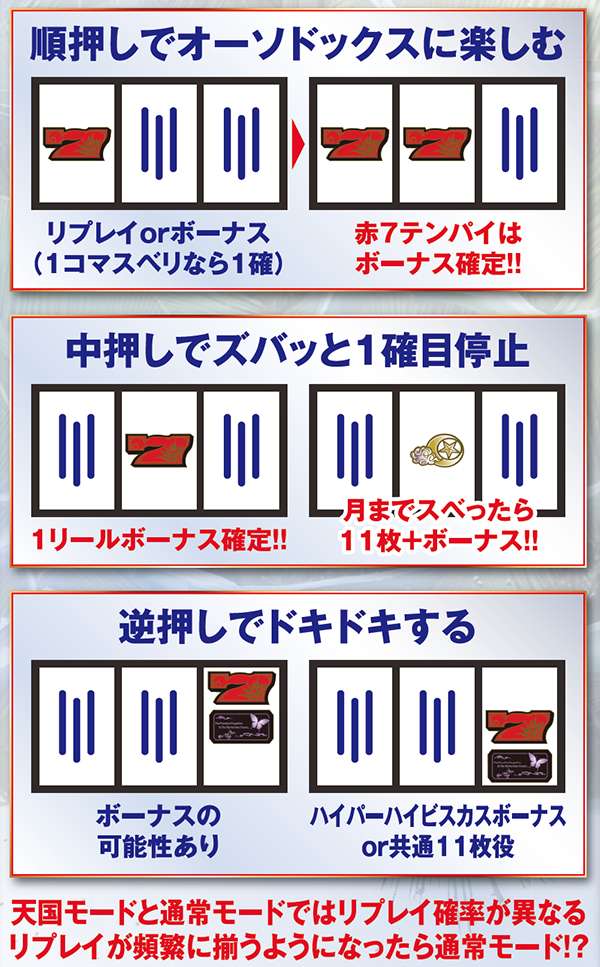 順押しでオーソドックスに楽しむ

リプレイorボーナス
(1コマスベリなら1確)

赤7テンパイは
ボーナス確定!!

中押しでズバッと1確目停止

1リールボーナス確定!!

月までスベったら
11枚+ボーナス!!

逆押しでドキドキする

ボーナスの
可能性あり

ハイパーハイビスカスボーナス
or共通11枚役

天国モードと通常モードではリプレイ確率が異なる
リプレイが頻繁に揃うようになったら通常モード!?