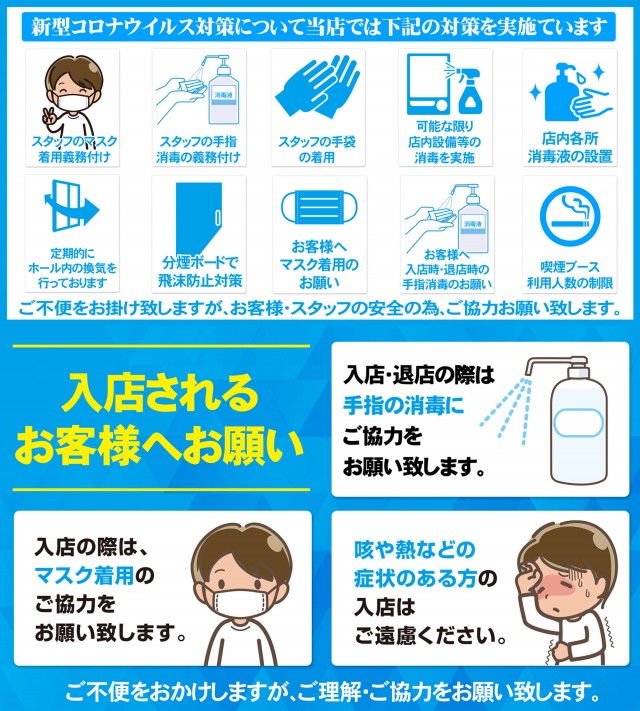 新型コロナウイルス対策について当店では下記の対策を実施ています

スタッフのマスク着用義務付け

消毒液

スタッフの手指消毒の義務付け

スタッフの手袋の着用

可能な限り店内設備等の消毒を実施

店内各所消毒液の設置

定期的にホール内の換気を行っております

分煙ボードで飛沫防止対策

お客様へマスク着用のお願い

消毒液

お客様へ入店時・退店時の手指消毒のお願い

喫煙ブース利用人数の制限

ご不便をお掛け致しますが、お客様・スタッフの安全の為、ご協力お願い致します。

入店されるお客様へお願い

入店・退店の際は手指の消毒にご協力をお願い致します。

入店の際は、マスク着用のご協力をお願い致します。

咳や熱などの症状のある方の入店はご遠慮ください。

ご不便をおかけしますが、ご理解・ご協力をお願い致します。