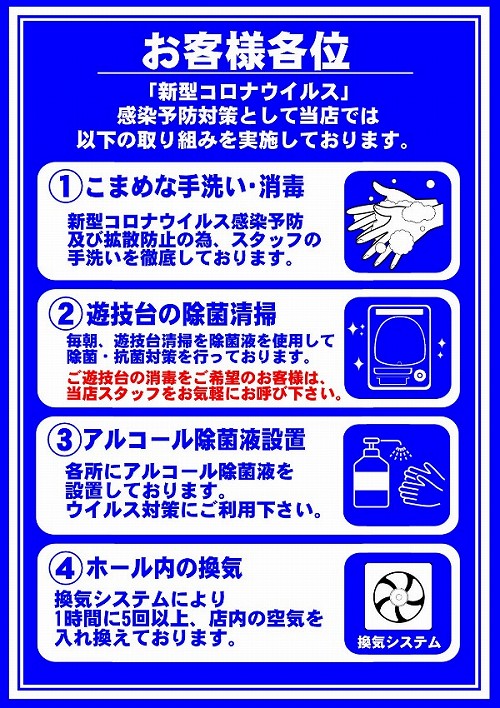 お客様各位

「新型コロナウイルス」
感染予防対策として当店では
以下の取り組みを実施しております。

①こまめな手洗い・消毒

新型コロナウイルス感染予防及び拡散防止の為、スタッフの手洗いを徹底しております。

②遊技台の除菌清掃

毎朝、遊技台清掃を除菌液を使用して除菌・抗菌対策を行っております。
ご遊技台の消毒をご希望のお客様は、当店スタッフをお気軽にお呼び下さい。

③アルコール除菌液設置

各所にアルコール除菌液を設置しております。
ウイルス対策にご利用下さい。

④ホール内の換気

換気システムにより
1時間に5回以上、店内の空気を入れ換えております。

換気システム