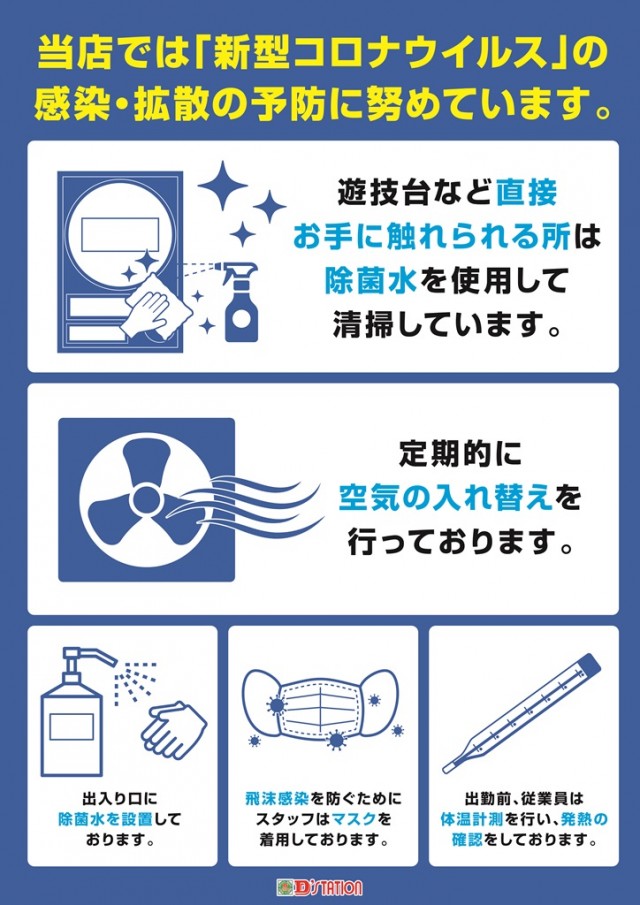 当店では「新型コロナウイルス」の感染・拡散の予防に努めています。

遊技台など直接お手に触れられる所は除菌水を使用して清掃しています。

定期的に空気の入れ替えを行っております。

出入り口に除菌水を設置しております。

飛沫感染を防ぐためにスタッフはマスクを着用しております。

出勤前、従業員は体温計測を行い、発熱の確認をしております。

D'STATION