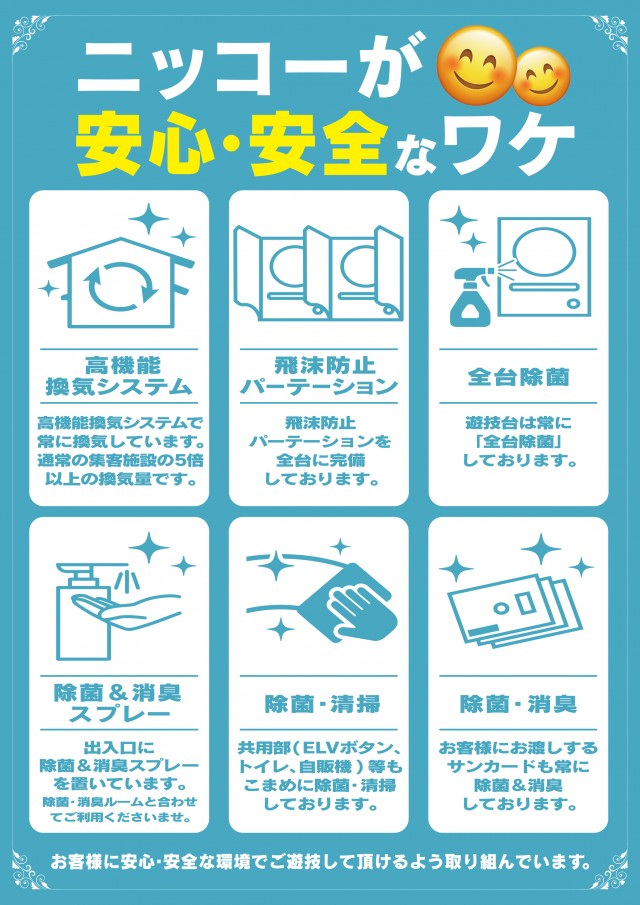 ニッコーが
安心・安全なワケ

高機能
換気システム

高機能換気システムで常に換気しています。通常の集客施設の5倍以上の換気量です。

飛沫防止
パーテーション

飛沫防止パーテーションを全台に完備しております。

全台除菌

遊技台は常に「全台除菌」しております。

除菌＆消臭
スプレー

出入口に除菌＆消臭スプレーを置いています。
除菌・消臭ルームと合わせてご利用くださいませ。

除菌・清掃

共用部（ELVボタン、トイレ、自販機）等もこまめに除菌・清掃しております。

除菌・消臭

お客様にお渡しするサンカードも常に除菌＆消臭しております。

お客様に安心・安全な環境でご遊技して頂けるよう取り組んでいます。