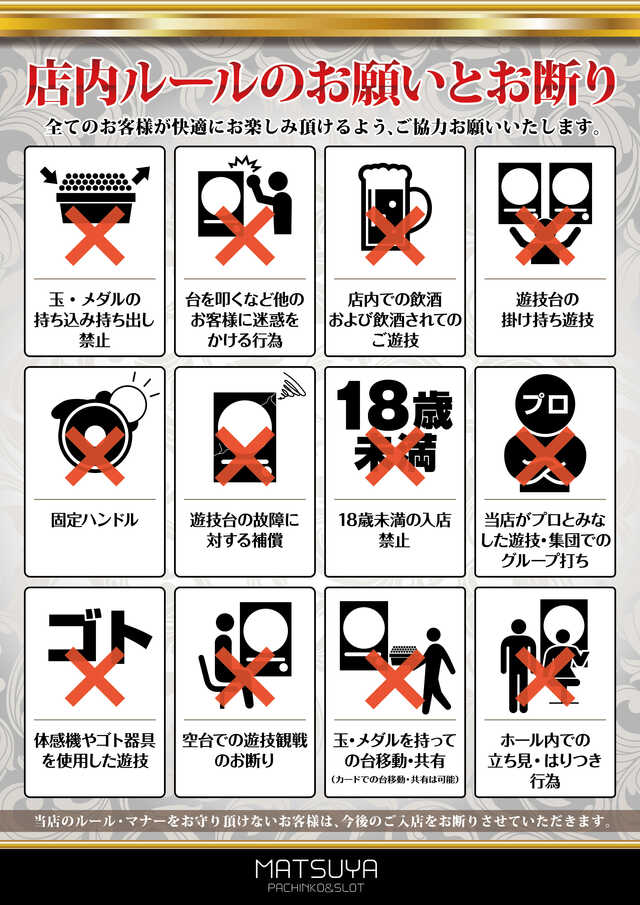 店内ルールのお願いとお断り

全てのお客様が快適にお楽しみ頂けるよう、ご協力お願いいたします。

玉・メダルの持ち込み持ち出し禁止

台を叩くなど他のお客様に迷惑をかける行為

店内での飲酒および飲酒されてのご遊技

遊技台の掛け持ち遊技

固定ハンドル

遊技台の故障に対する補償

18歳未満

18歳未満の入店禁止

プロ

当店がプロとみなした遊技・集団でのグループ打ち

ゴト

体感機やゴト器具を使用した遊技

空台での遊技観戦のお断り

玉・メダルを持っての台移動・共有
(カードでの台移動・共有は可能)

ホール内での立ち見・はりつき行為

当店のルール・マナーをお守り頂けないお客様は、今後のご入店をお断りさせていただきます。

MATSUYA
PACHINKO&SLOT