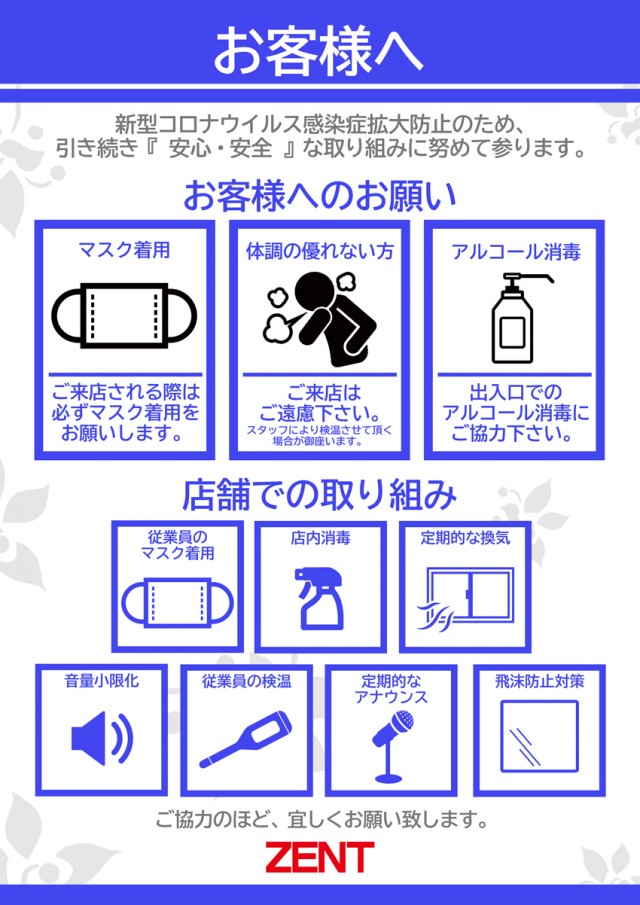 お客様へ

新型コロナウイルス感染症拡大防止のため、引き続き『 安心・安全 』な取り組みに努めて参ります。

お客様へのお願い

マスク着用

ご来店される際は必ずマスク着用をお願いします。

体調の優れない方

ご来店はご遠慮下さい。
スタッフにより検温させて頂く場合が御座います。

アルコール消毒

出入口でのアルコール消毒にご協力下さい。

店舗での取り組み

従業員のマスク着用

店内消毒

定期的な換気

音量小限化

従業員の検温

定期的なアナウンス

飛沫防止対策

ご協力のほど、宜しくお願い致します。

ZENT