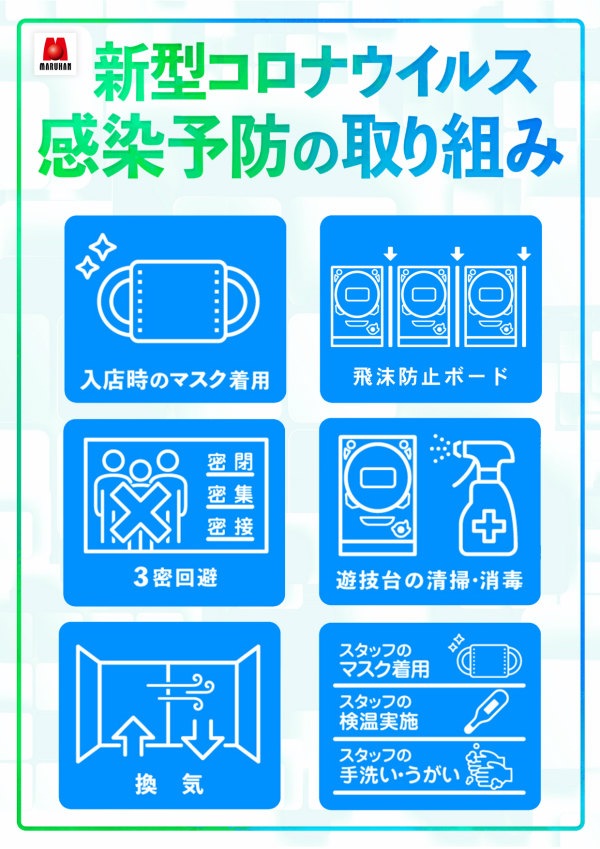 MARUHAN

新型コロナウイルス
感染予防の取り組み

入店時のマスク着用

飛沫防止ボード

密閉
密集
密接

3密回避

遊技台の清掃・消毒

換　気

スタッフの
マスク着用

スタッフの
検温実施

スタッフの
手洗い・うがい