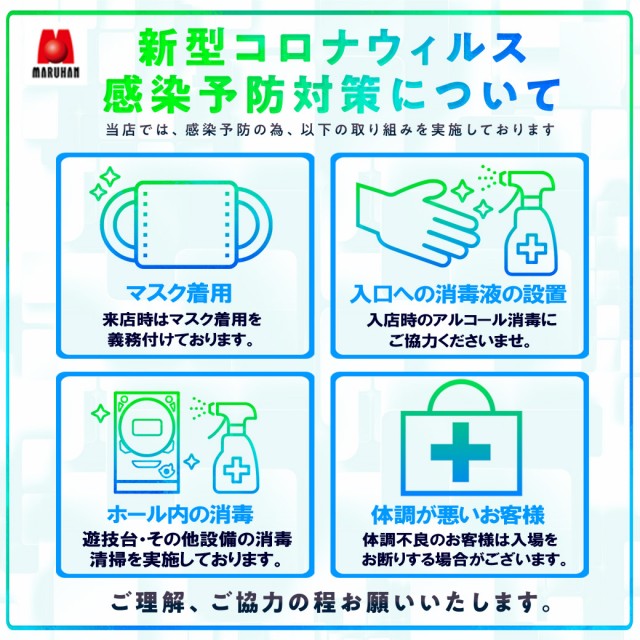 MARUHAN

新型コロナウィルス
感染予防対策について

当店では、感染予防の為、以下の取り組みを実施しております

マスク着用
来店時はマスク着用を義務付けております。

入口への消毒液の設置
入店時のアルコール消毒にご協力くださいませ。

ホール内の消毒
遊技台・その他設備の消毒清掃を実施しております。

体調が悪いお客様
体調不良のお客様は入場をお断りする場合がございます。

ご理解、ご協力の程お願いいたします。