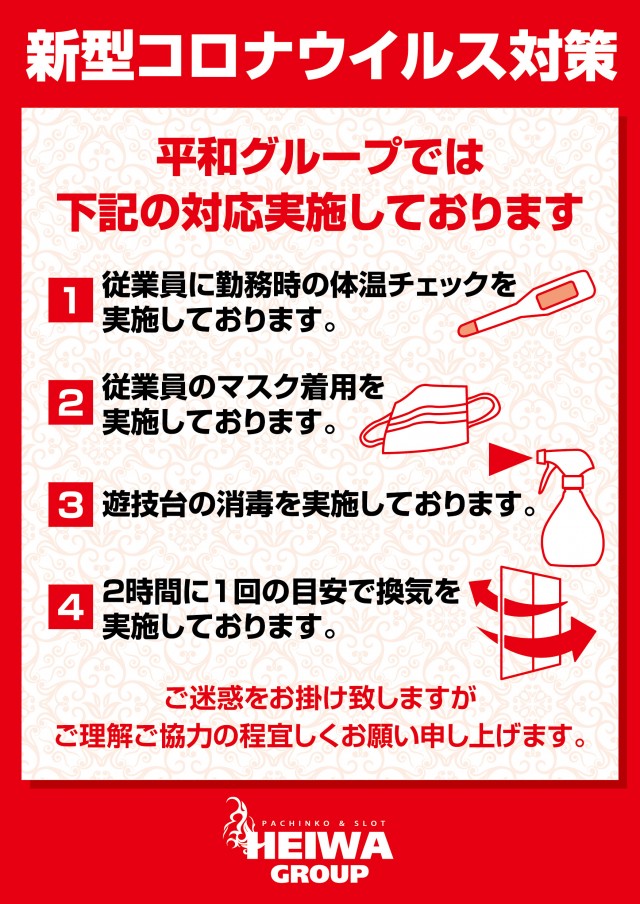 新型コロナウイルス対策

平和グループでは
下記の対応実施しております

1 従業員に勤務時の体温チェックを実施しております。

2 従業員のマスク着用を実施しております。

3 遊技台の消毒を実施しております。

4 2時間に1回の目安で換気を実施しております。

ご迷惑をお掛け致しますが
ご理解ご協力の程宜しくお願い申し上げます。

PACHINKO & SLOT
HEIWA
GROUP