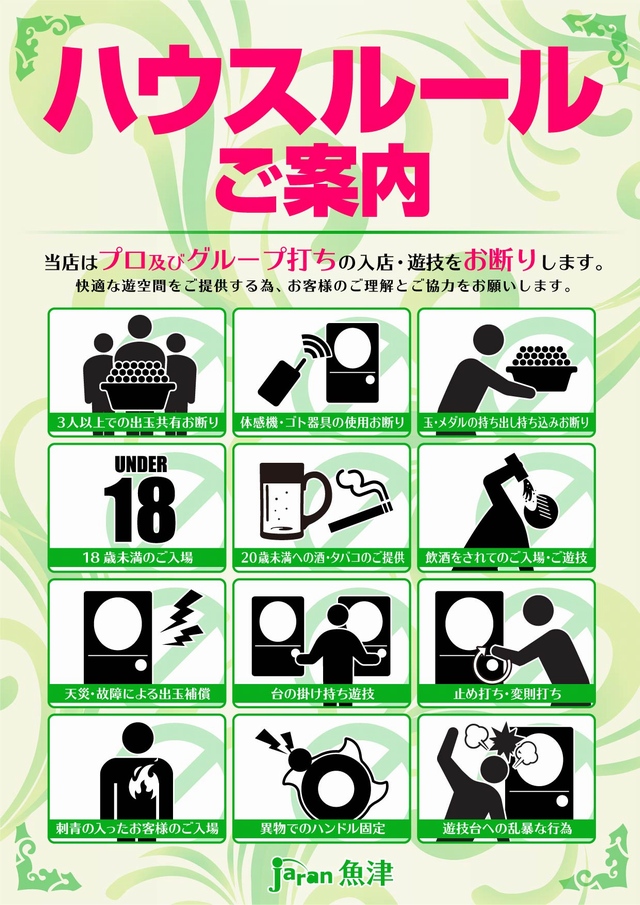 ハウスルール
ご案内

当店はプロ及びグループ打ちの入店・遊技をお断りします。
快適な遊空間をご提供する為、お客様のご理解とご協力をお願いします。

3人以上での出玉共有お断り

体感機・ゴト器具の使用お断り

玉・メダルの持ち出し持ち込みお断り

UNDER
18
18歳未満のご入場

20歳未満への酒・タバコのご提供

飲酒をされてのご入場・ご遊技

天災・故障による出玉補償

台の掛け持ち遊技

止め打ち・変則打ち

刺青の入ったお客様のご入場

異物でのハンドル固定

遊技台への乱暴な行為

jaran 魚津