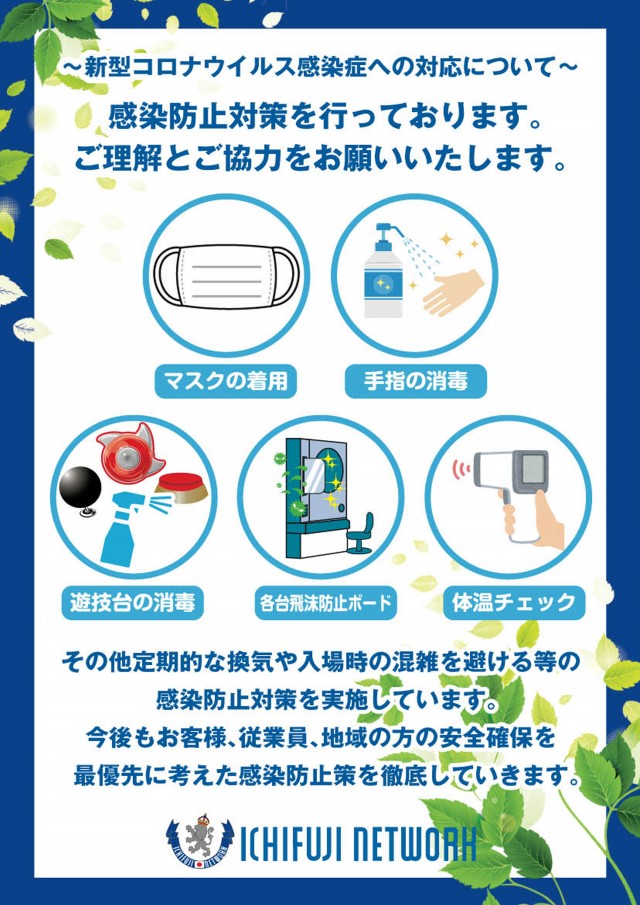 ～新型コロナウイルス感染症への対応について～

感染防止対策を行っております。
ご理解とご協力をお願いいたします。

マスクの着用

手指の消毒

遊技台の消毒

各台飛沫防止ボード

体温チェック

その他定期的な換気や入場時の混雑を避ける等の感染防止対策を実施しています。
今後もお客様、従業員、地域の方の安全確保を最優先に考えた感染防止策を徹底していきます。

ICHIFUJI NETWORK