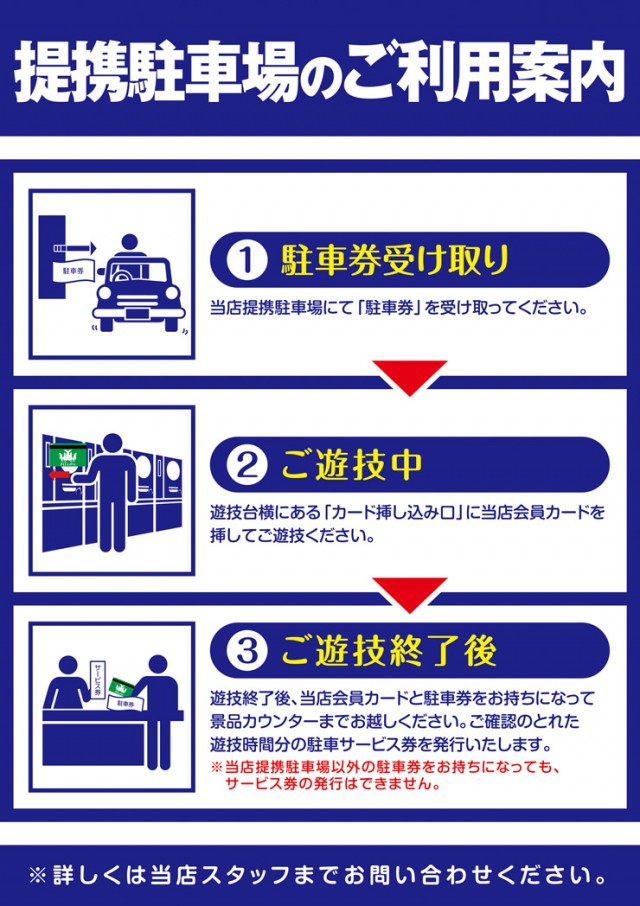 提携駐車場のご利用案内

駐車券

① 駐車券受け取り

当店提携駐車場にて「駐車券」を受け取ってください。

② ご遊技中

遊技台横にある「カード挿し込み口」に当店会員カードを挿してご遊技ください。

サービス券

駐車券

③ ご遊技終了後

遊技終了後、当店会員カードと駐車券をお持ちになって景品カウンターまでお越しください。ご確認のとれた遊技時間分の駐車サービス券を発行いたします。

※当店提携駐車場以外の駐車券をお持ちになっても、サービス券の発行はできません。

※詳しくは当店スタッフまでお問い合わせください。