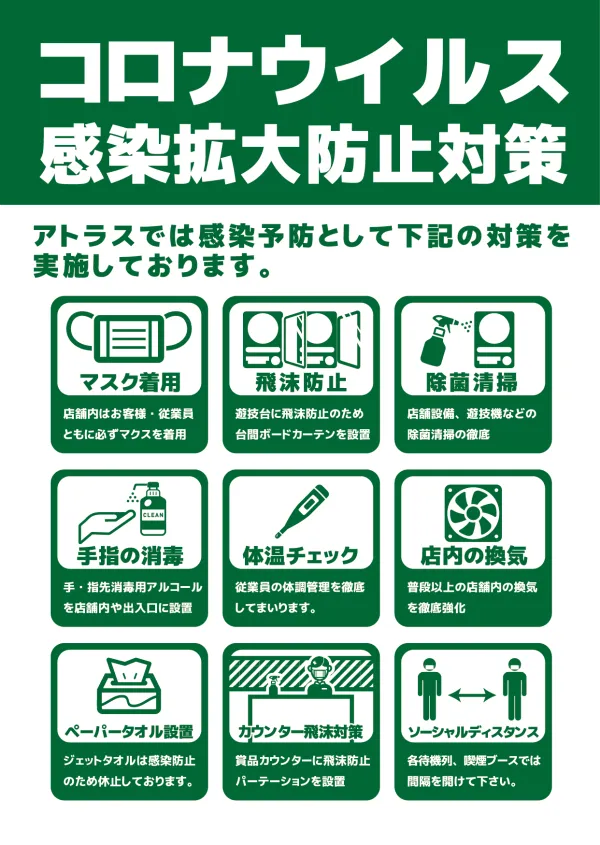 コロナウイルス
感染拡大防止対策

アトラスでは感染予防として下記の対策を実施しております。

マスク着用
店舗内はお客様・従業員ともに必ずマクスを着用

飛沫防止
遊技台に飛沫防止のため台間ボードカーテンを設置

除菌清掃
店舗設備、遊技機などの除菌清掃の徹底

CLEAN
手指の消毒
手・指先消毒用アルコールを店舗内や出入口に設置

体温チェック
従業員の体調管理を徹底してまいります。

店内の換気
普段以上の店舗内の換気を徹底強化

ペーパータオル設置
ジェットタオルは感染防止のため休止しております。

カウンター飛沫対策
賞品カウンターに飛沫防止パーテーションを設置

ソーシャルディスタンス
各待機列、喫煙ブースでは間隔を開けて下さい。